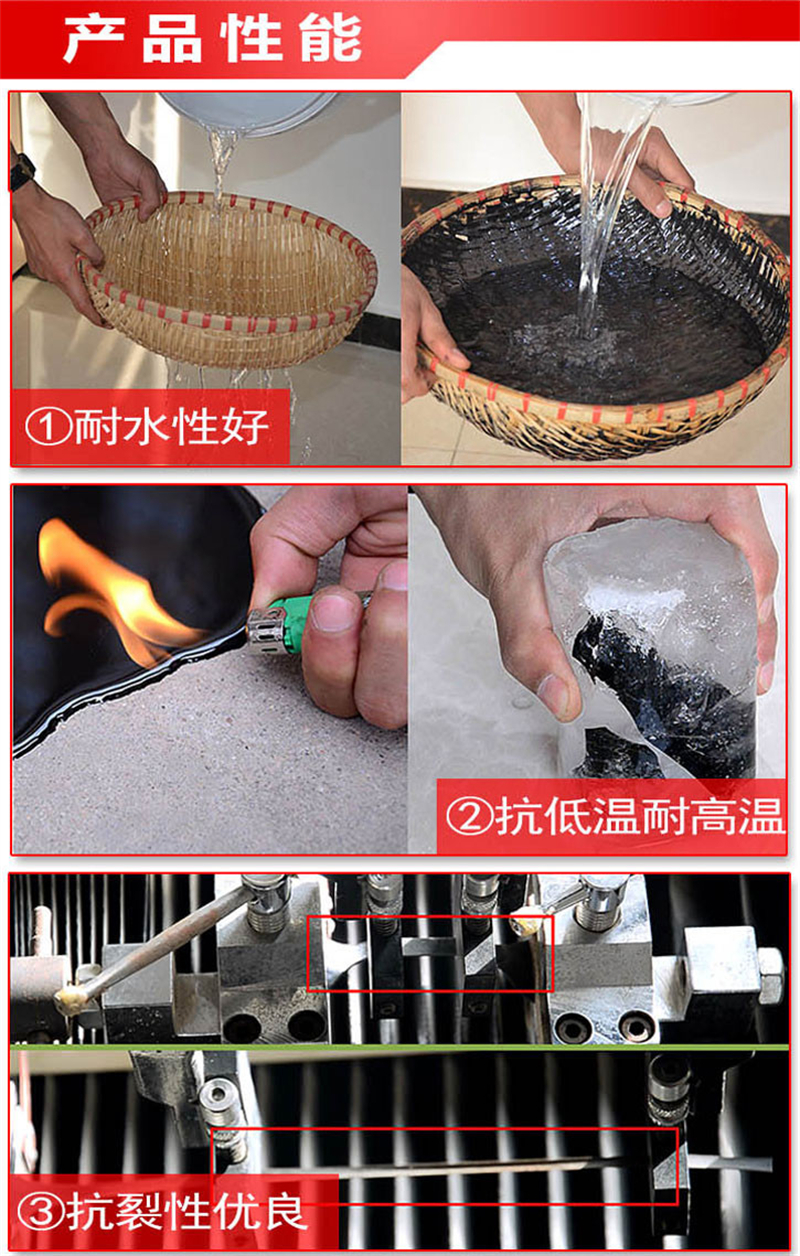 产品性能

①耐水性好

②抗低温耐高温

③抗裂性优良